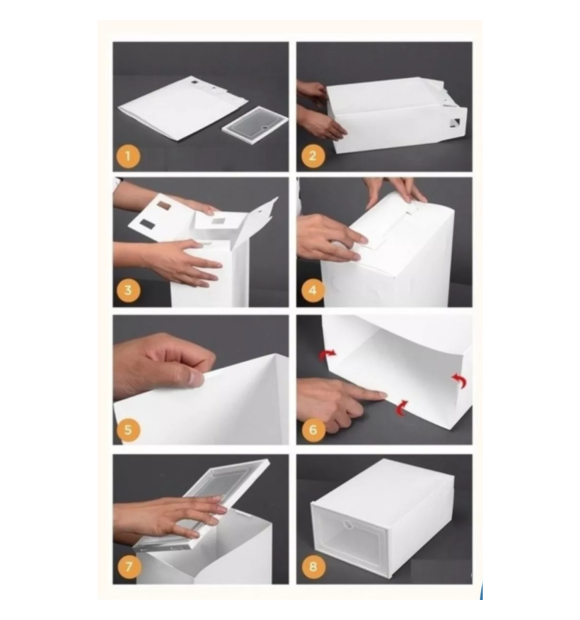 1
2
3
4
5
6
7
8